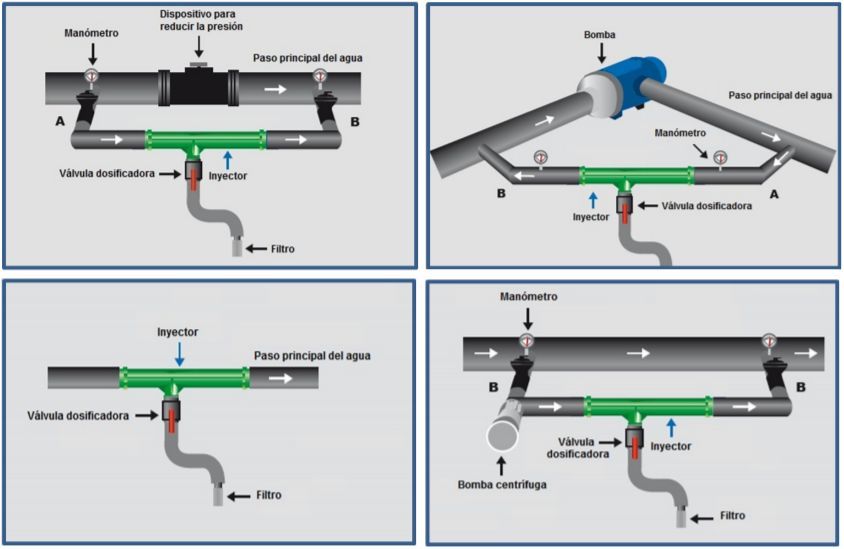 Manómetro
Dispositivo para reducir la presión
Paso principal del agua
A
B
Válvula dosificadora
Inyector
Filtro

Bomba
Paso principal del agua
Manómetro
B
A
Inyector
Válvula dosificadora

Inyector
Paso principal del agua
Válvula dosificadora
Filtro

Manómetro
B
B
Válvula dosificadora
Inyector
Bomba centrífuga
Filtro